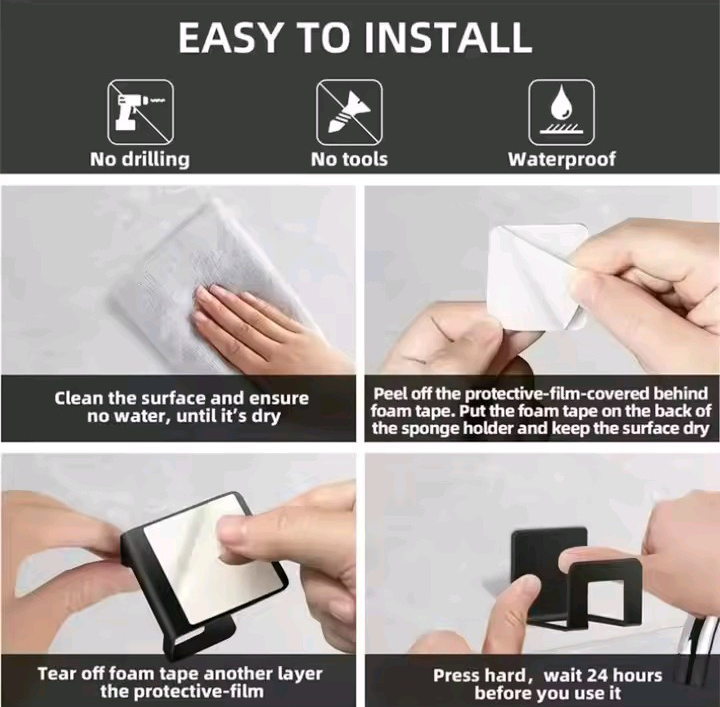 EASY TO INSTALL

No drilling

No tools

Waterproof

Clean the surface and ensure no water, until it's dry

Peel off the protective-film-covered behind foam tape. Put the foam tape on the back of the sponge holder and keep the surface dry

Tear off foam tape another layer the protective-film

Press hard, wait 24 hours before you use it